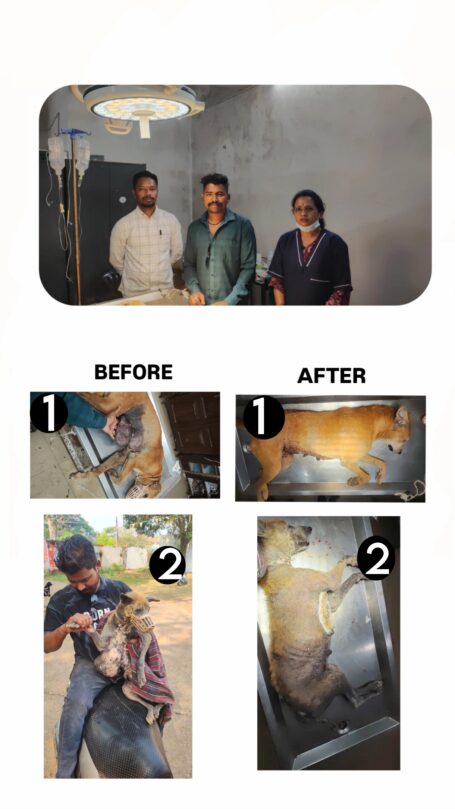 BEFORE

AFTER

1

1

2

2